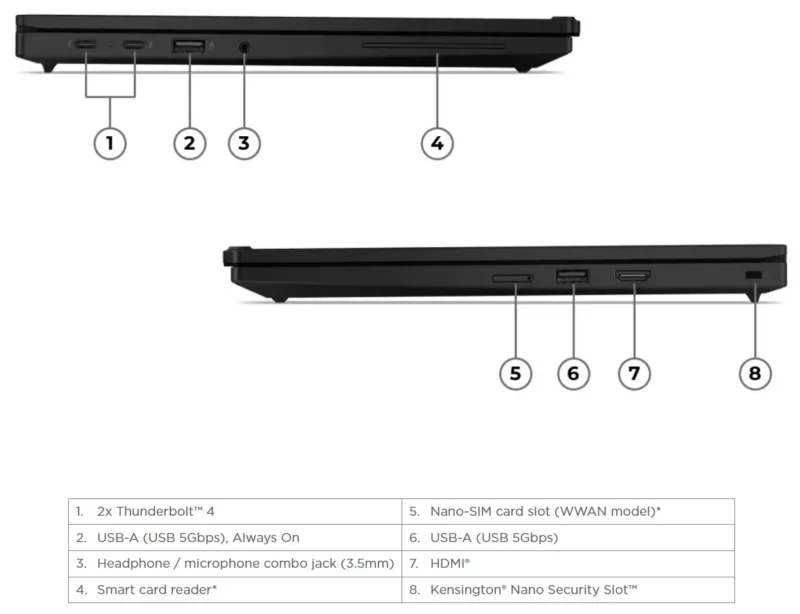 1
2
3
4

5
6
7
8

| 1. 2x Thunderbolt™ 4 | 5. Nano-SIM card slot (WWAN model)* |
|---|---|
| 2. USB-A (USB 5Gbps), Always On | 6. USB-A (USB 5Gbps) |
| 3. Headphone / microphone combo jack (3.5mm) | 7. HDMI® |
| 4. Smart card reader* | 8. Kensington® Nano Security Slot™ |