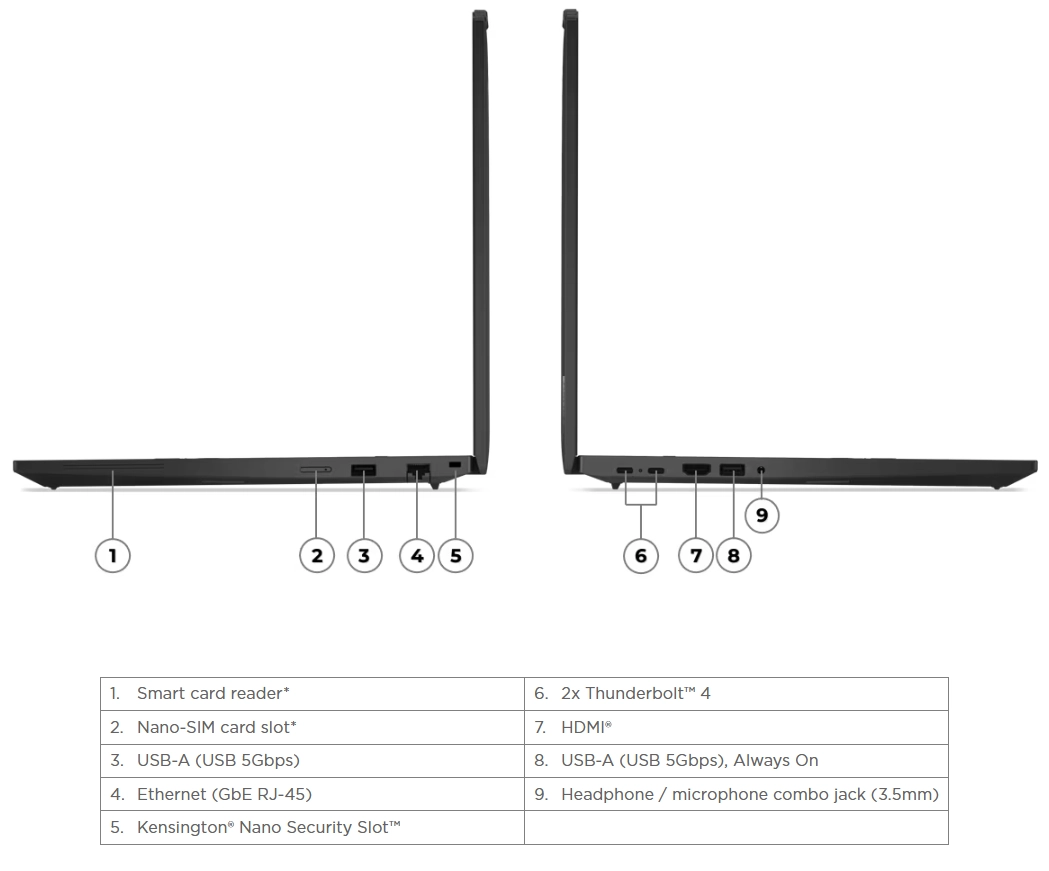 1
2
3
4
5
6
7
8
9

| 1. Smart card reader* | 6. 2x Thunderbolt™ 4 |
|---|---|
| 2. Nano-SIM card slot* | 7. HDMI® |
| 3. USB-A (USB 5Gbps) | 8. USB-A (USB 5Gbps), Always On |
| 4. Ethernet (GbE RJ-45) | 9. Headphone / microphone combo jack (3.5mm) |
| 5. Kensington® Nano Security Slot™ | |