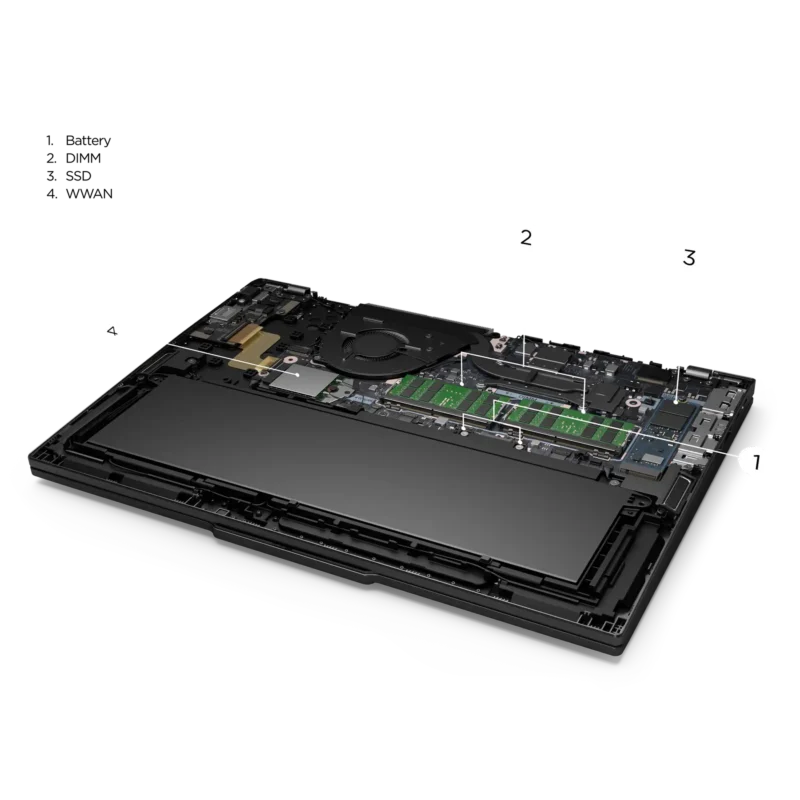 1. Battery
2. DIMM
3. SSD
4. WWAN

2

3

4

1